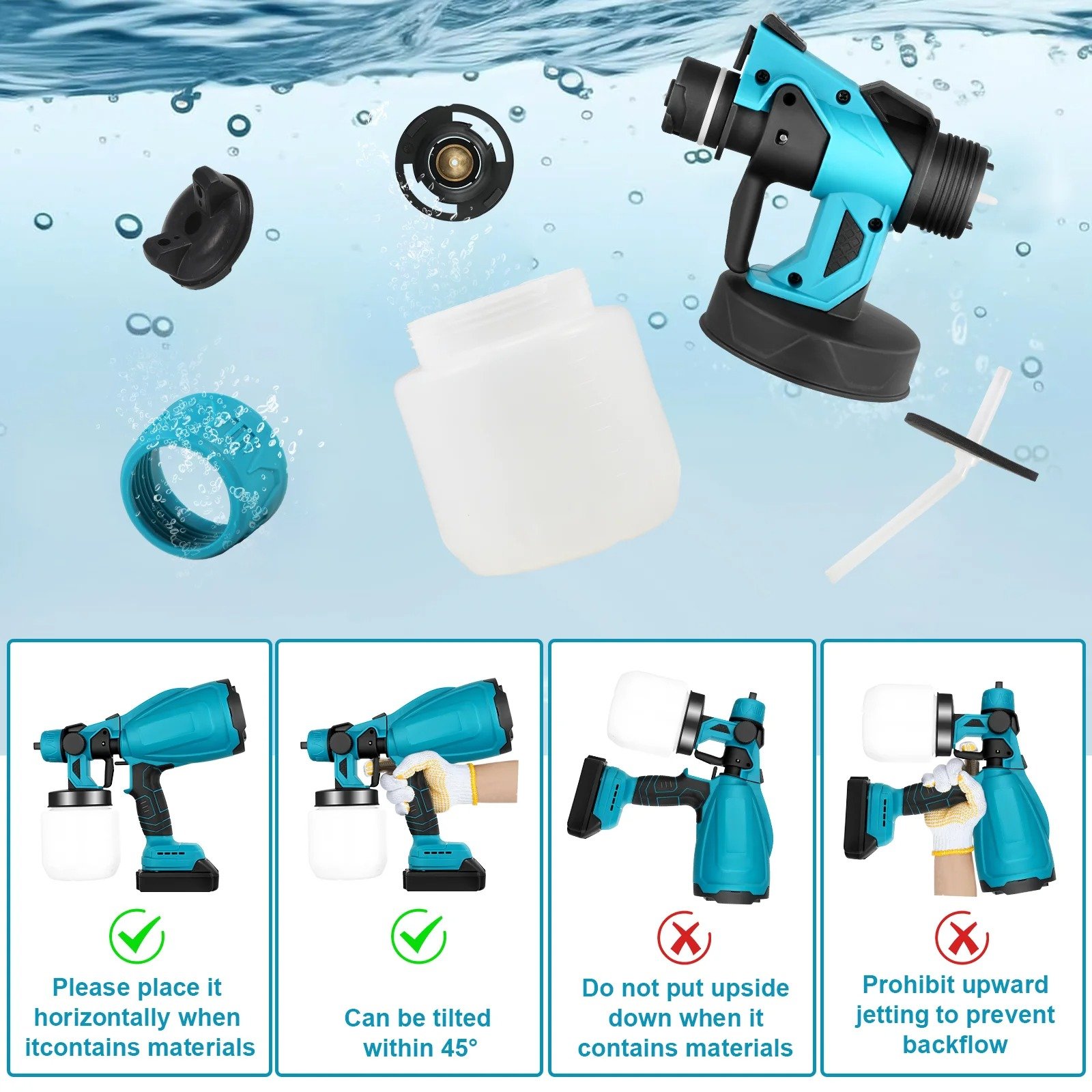 Please place it horizontally when itcontains materials

Can be tilted within 45°

Do not put upside down when it contains materials

Prohibit upward jetting to prevent backflow